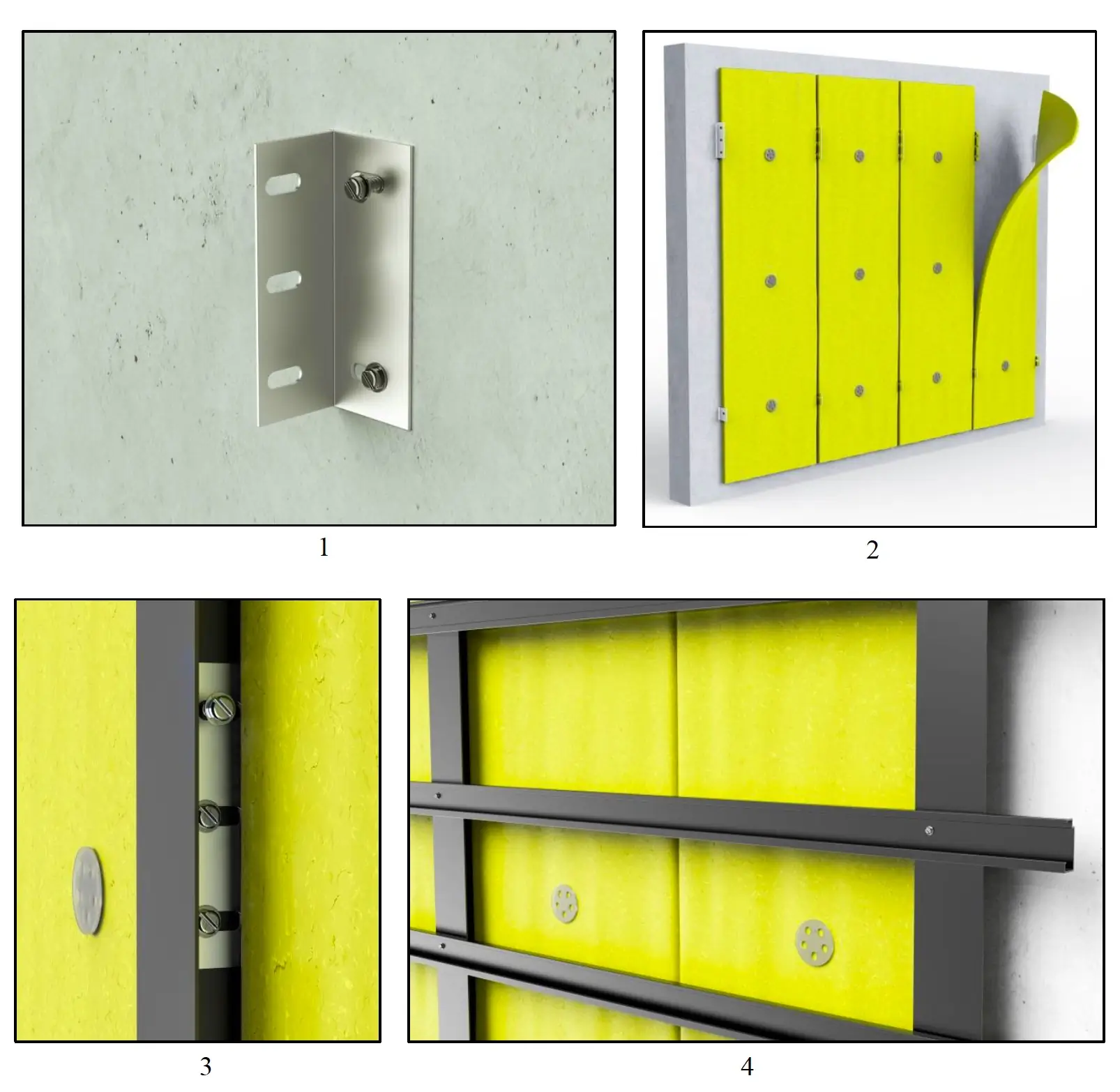 1

2

3

4