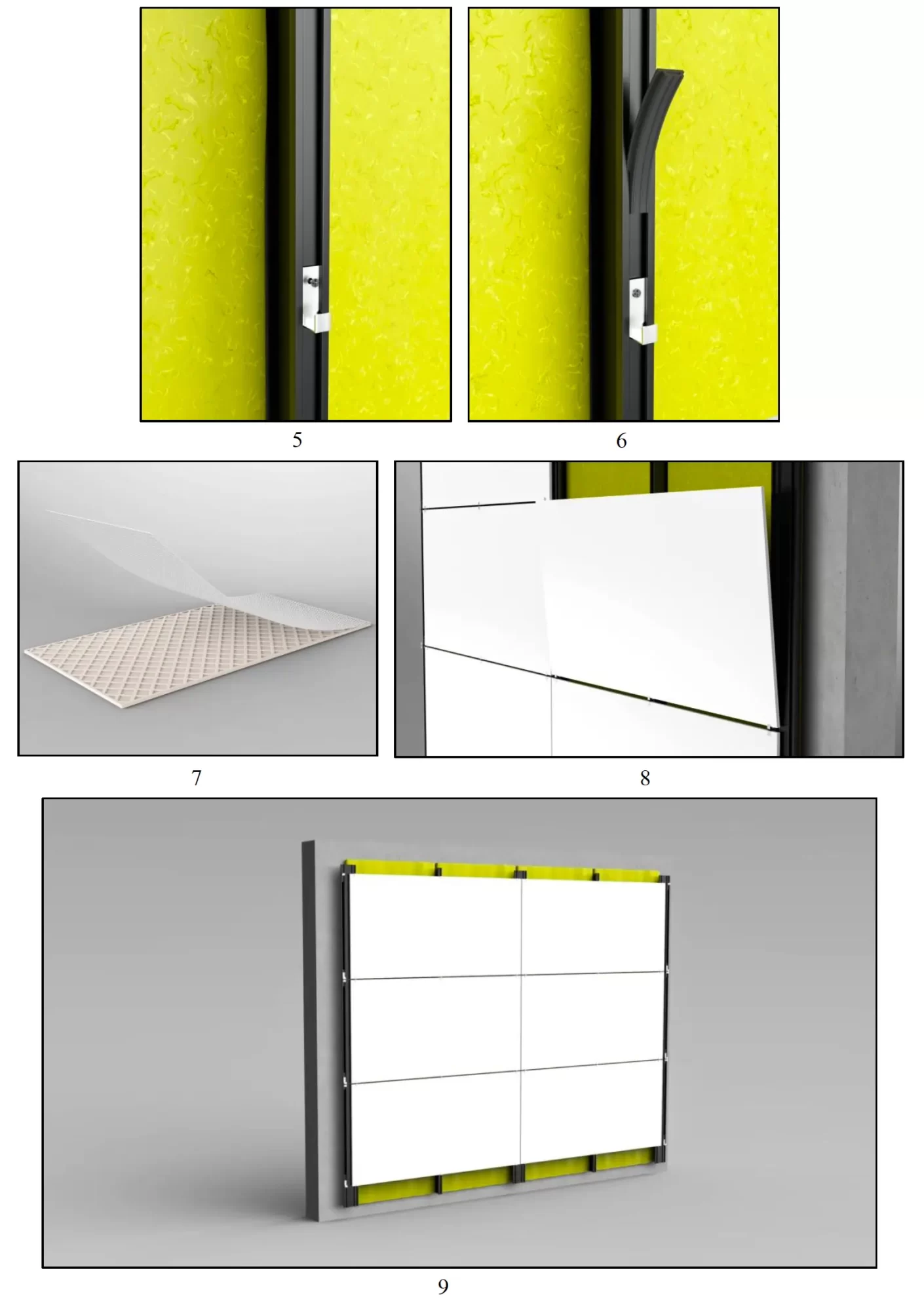 5

6

7

8

9